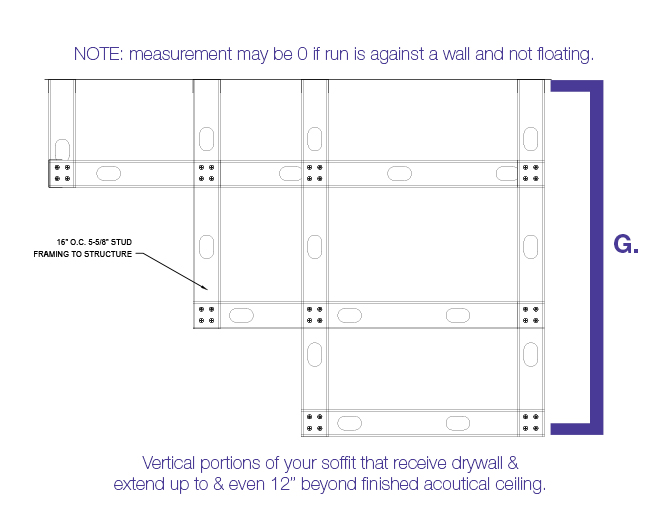 NOTE: measurement may be 0 if run is against a wall and not floating.

16" O.C. 5-5/8" STUD FRAMING TO STRUCTURE

G.

Vertical portions of your soffit that receive drywall & extend up to & even 12" beyond finished acoutical ceiling.