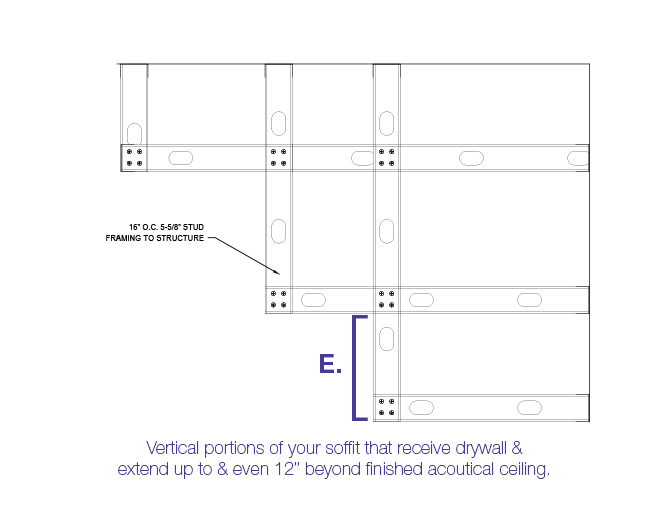 16" O.C. 5-5/8" STUD FRAMING TO STRUCTURE

E.

Vertical portions of your soffit that receive drywall & extend up to & even 12" beyond finished acoutical ceiling.