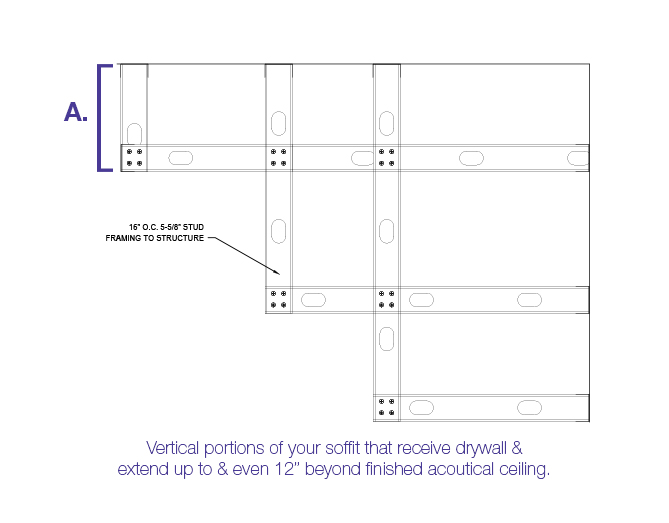 A.

16" O.C. 5-5/8" STUD FRAMING TO STRUCTURE

Vertical portions of your soffit that receive drywall & extend up to & even 12" beyond finished acoutical ceiling.