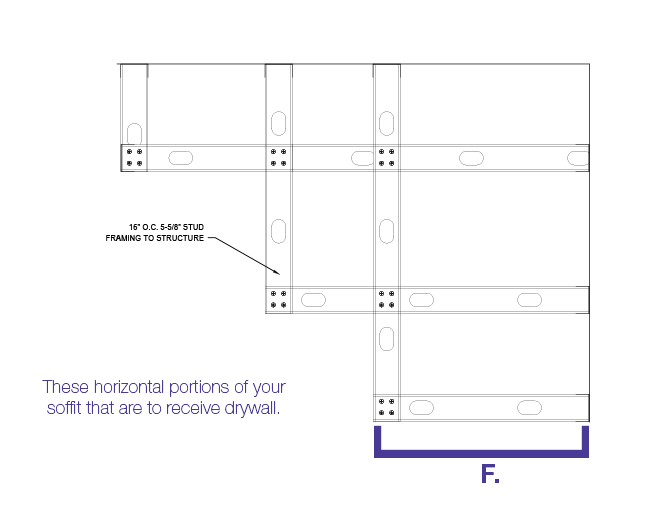 16" O.C. 5-5/8" STUD FRAMING TO STRUCTURE

These horizontal portions of your soffit that are to receive drywall.

F.