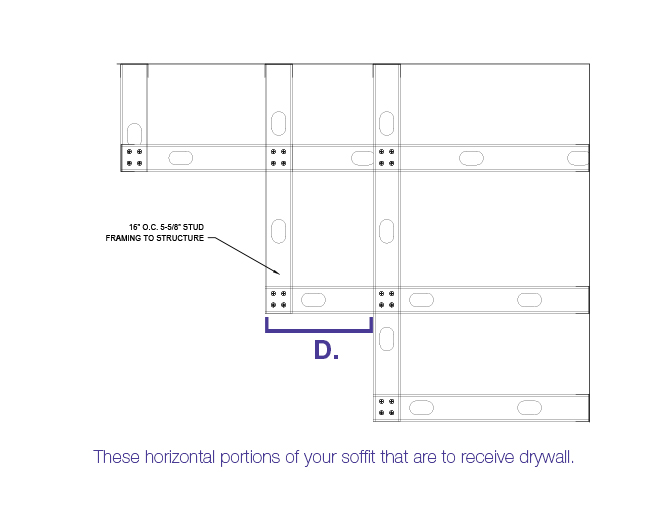 16" O.C. 5-5/8" STUD
FRAMING TO STRUCTURE

D.

These horizontal portions of your soffit that are to receive drywall.