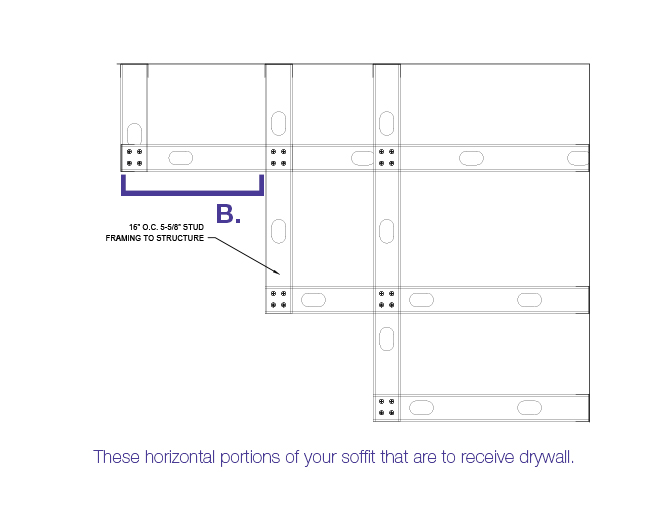 B.

16" O.C. 5-5/8" STUD FRAMING TO STRUCTURE

These horizontal portions of your soffit that are to receive drywall.