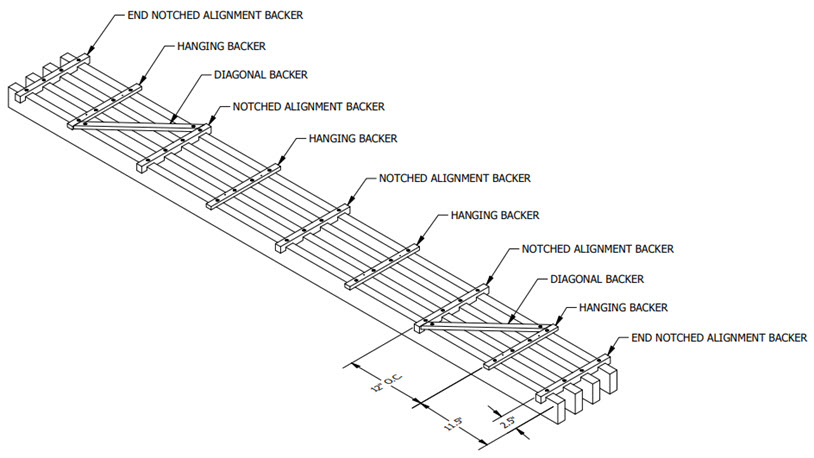 END NOTCHED ALIGNMENT BACKER
HANGING BACKER
DIAGONAL BACKER
NOTCHED ALIGNMENT BACKER
HANGING BACKER
NOTCHED ALIGNMENT BACKER
HANGING BACKER
NOTCHED ALIGNMENT BACKER
DIAGONAL BACKER
HANGING BACKER
END NOTCHED ALIGNMENT BACKER
12" O.C.
11.5"
2.5"