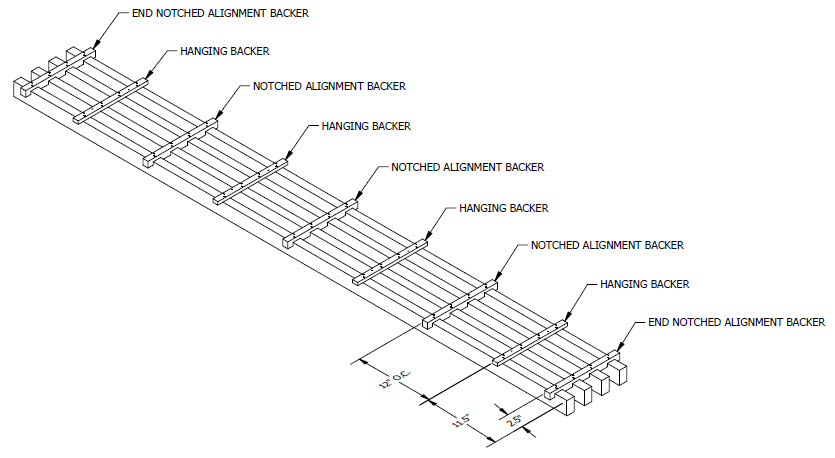 END NOTCHED ALIGNMENT BACKER

HANGING BACKER

NOTCHED ALIGNMENT BACKER

HANGING BACKER

NOTCHED ALIGNMENT BACKER

HANGING BACKER

NOTCHED ALIGNMENT BACKER

HANGING BACKER

END NOTCHED ALIGNMENT BACKER

12" O.C.

11.5"

2.5"