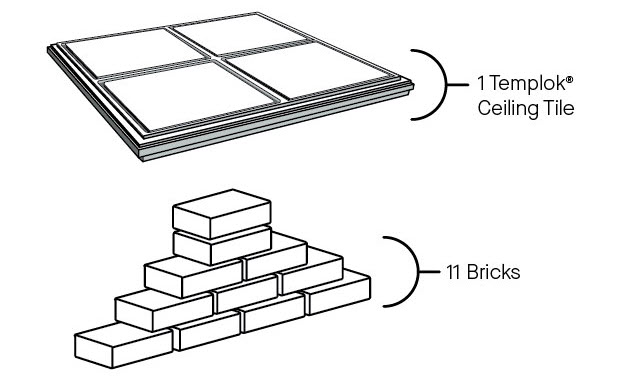 1 Templok®
Ceiling Tile

11 Bricks