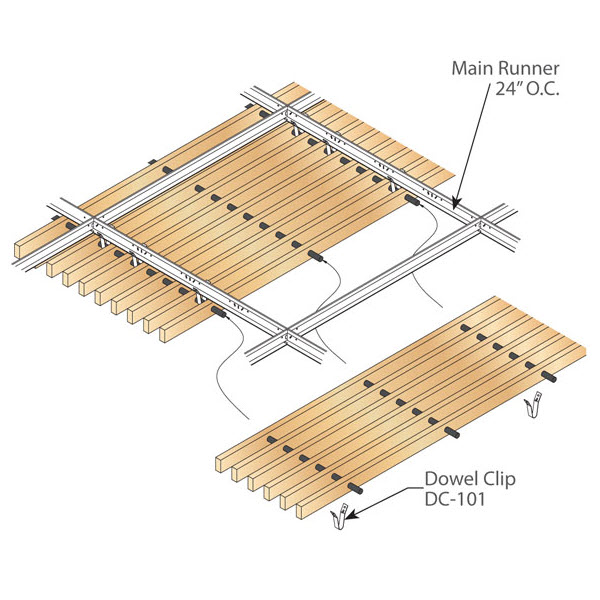 Main Runner
24" O.C.

Dowel Clip
DC-101