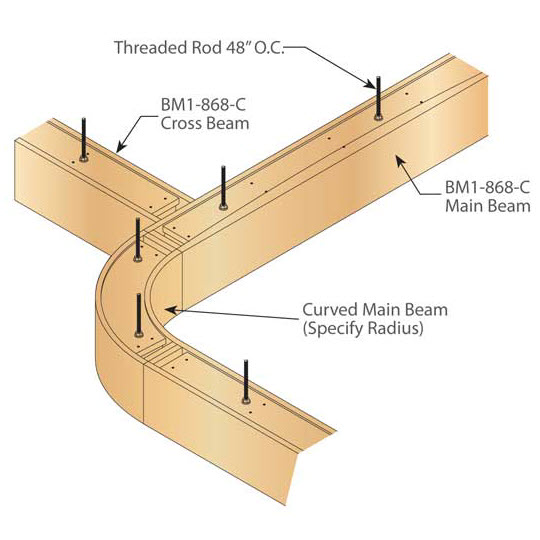 Threaded Rod 48" O.C.

BM1-868-C
Cross Beam

BM1-868-C
Main Beam

Curved Main Beam
(Specify Radius)