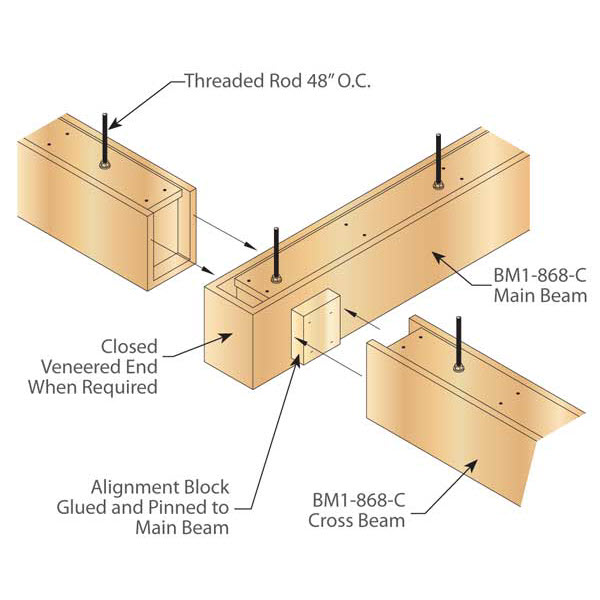 Threaded Rod 48" O.C.

BM1-868-C
Main Beam

Closed
Veneered End
When Required

Alignment Block
Glued and Pinned to
Main Beam

BM1-868-C
Cross Beam