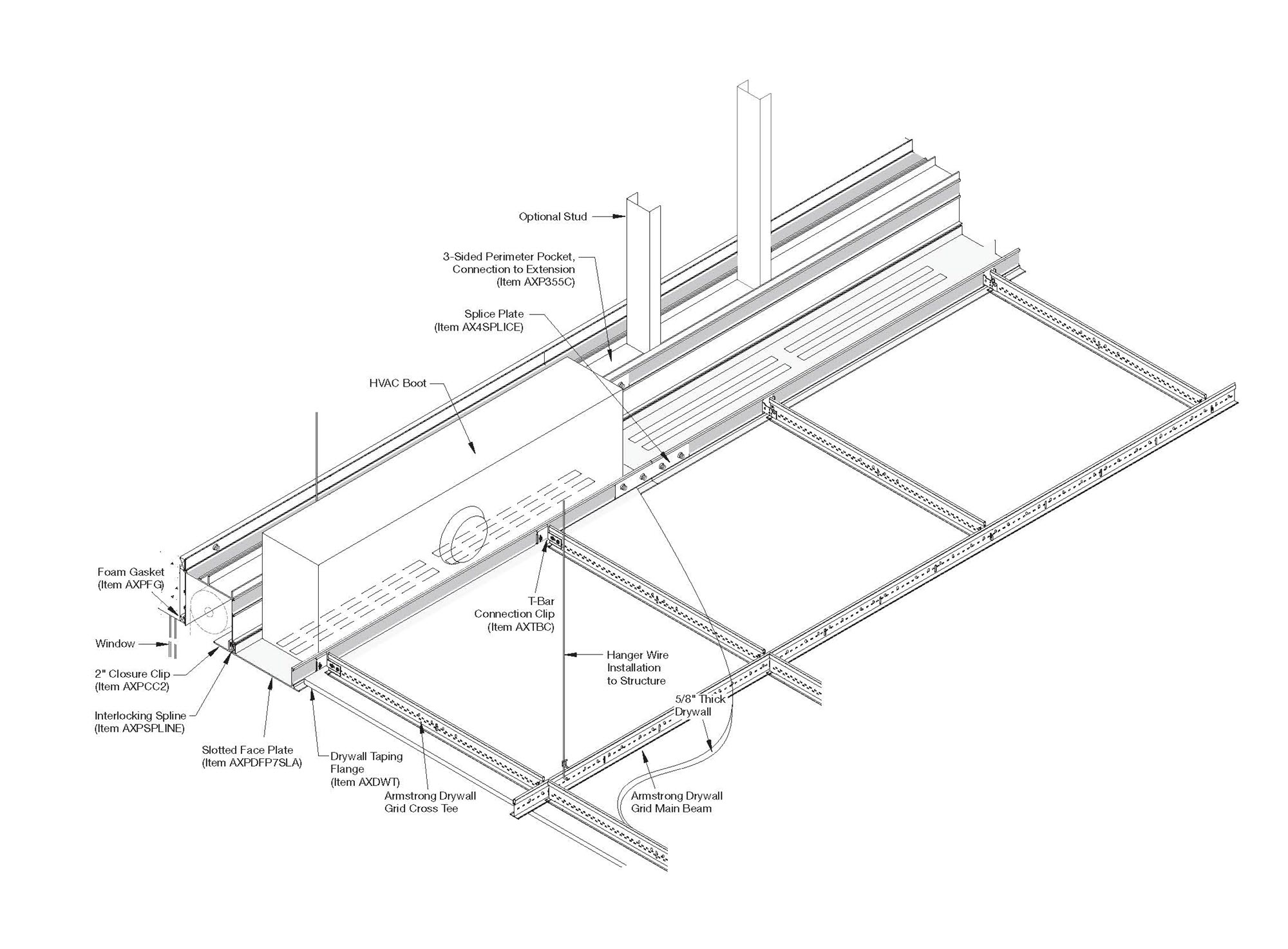 Optional Stud

3-Sided Perimeter Pocket, Connection to Extension (Item AXP355C)

Splice Plate (Item AX4SPLICE)

HVAC Boot

Foam Gasket (Item AXPFG)

Window

2" Closure Clip (Item AXPCC2)

Interlocking Spline (Item AXPSPLINE)

Slotted Face Plate (Item AXPDFP7SLA)

Drywall Taping Flange (Item AXDWT)

Armstrong Drywall Grid Cross Tee

T-Bar Connection Clip (Item AXTBC)

Hanger Wire Installation to Structure

5/8" Thick Drywall

Armstrong Drywall Grid Main Beam