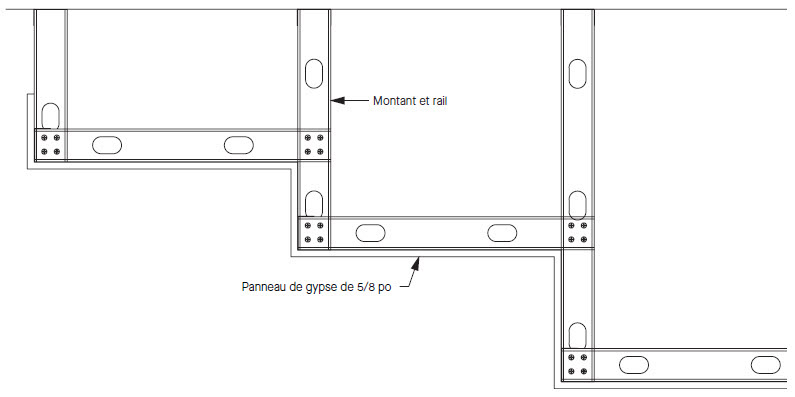 Montant et rail

Panneau de gypse de 5/8 po