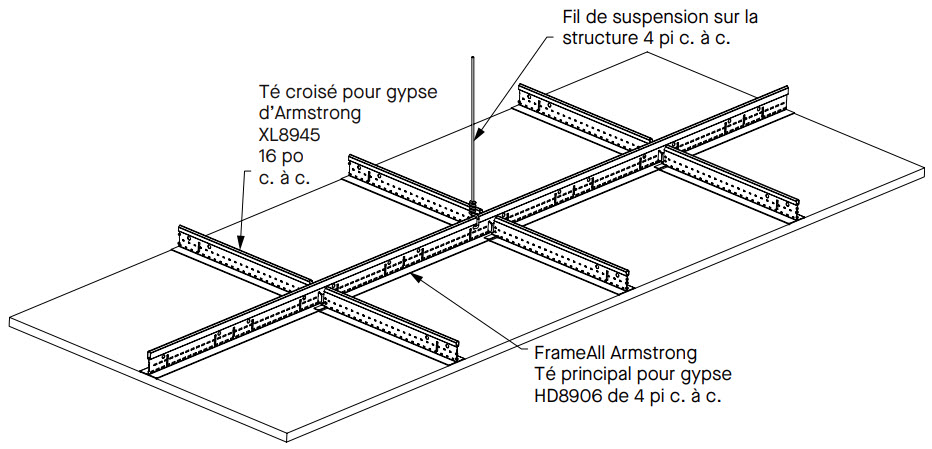 Fil de suspension sur la structure 4 pi c. à c.

Té croisé pour gypse d'Armstrong XL8945 16 po c. à c.

FrameAll Armstrong Té principal pour gypse HD8906 de 4 pi c. à c.