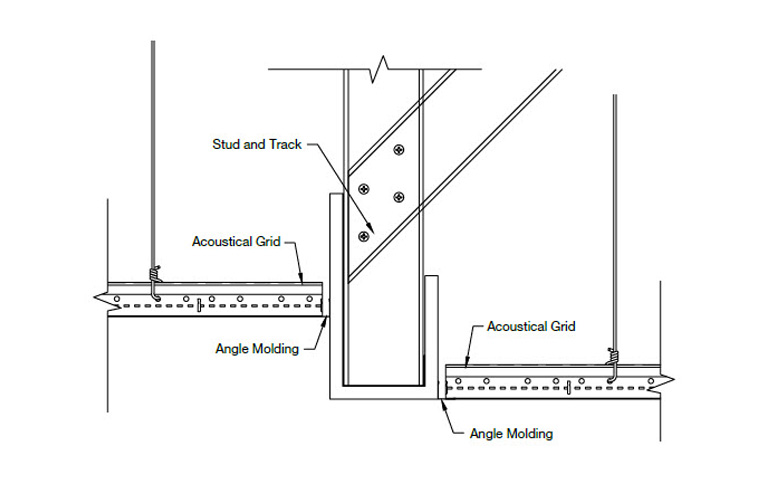 Stud and Track

Acoustical Grid

Angle Molding

Acoustical Grid

Angle Molding