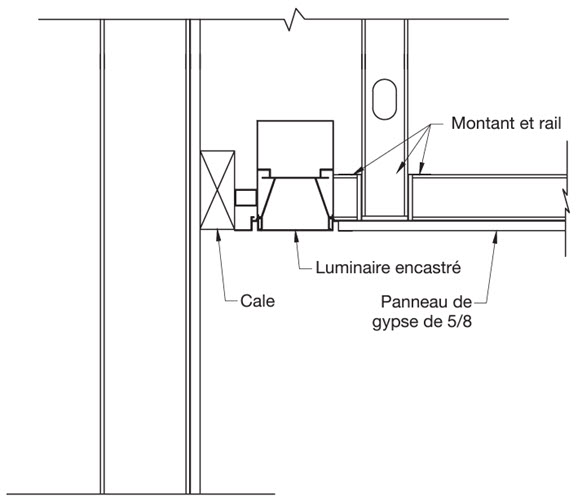 Montant et rail

Luminaire encastré

Cale

Panneau de gypse de 5/8