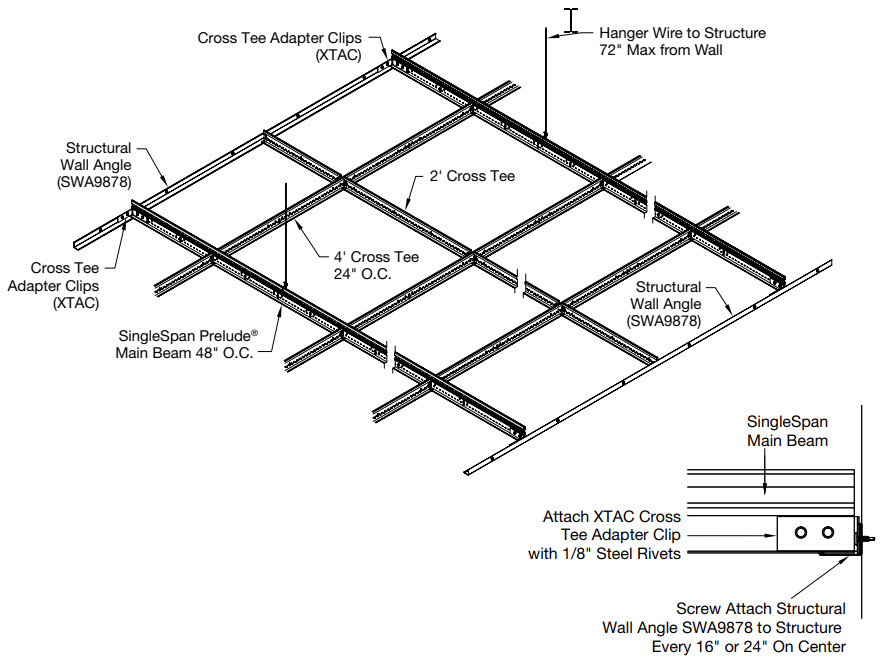 Cross Tee Adapter Clips (XTAC)

Hanger Wire to Structure 72" Max from Wall

Structural Wall Angle (SWA9878)

2' Cross Tee

Cross Tee Adapter Clips (XTAC)

4' Cross Tee 24" O.C.

Structural Wall Angle (SWA9878)

SingleSpan Prelude® Main Beam 48" O.C.

SingleSpan Main Beam

Attach XTAC Cross Tee Adapter Clip with 1/8" Steel Rivets

Screw Attach Structural Wall Angle SWA9878 to Structure Every 16" or 24" On Center