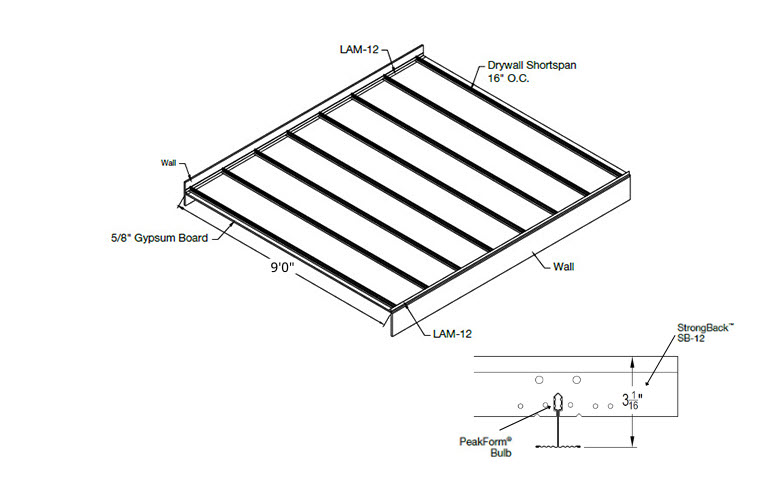 LAM-12

Drywall Shortspan
16" O.C.

Wall

5/8" Gypsum Board

9'0"

Wall

LAM-12

StrongBack™
SB-12

$3\frac{1}{16}$"

PeakForm®
Bulb